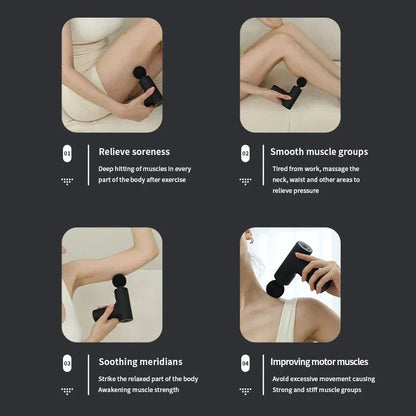 01

Relieve soreness

Deep hitting of muscles in every part of the body after exercise

02

Smooth muscle groups

Tired from work, massage the neck, waist and other areas to relieve pressure

03

Soothing meridians

Strike the relaxed part of the body Awakening muscle strength

04

Improving motor muscles

Avoid excessive movement causing Strong and stiff muscle groups